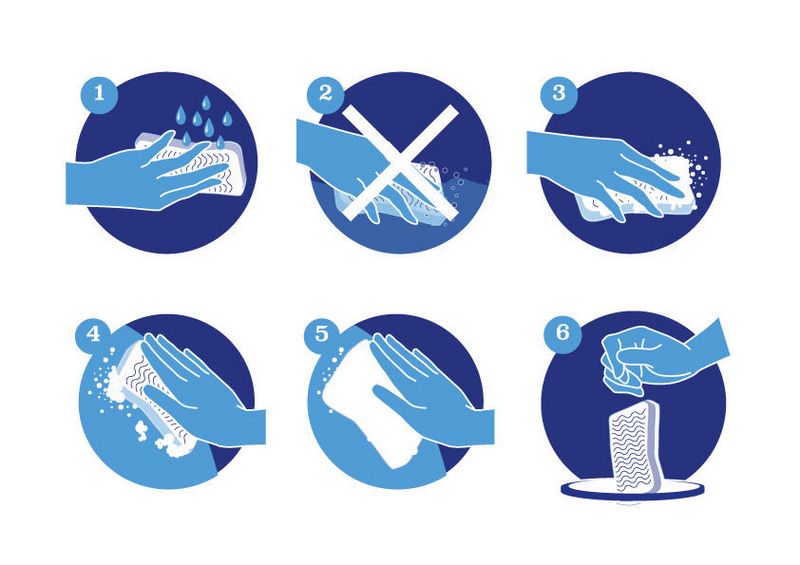 1
2
3
4
5
6